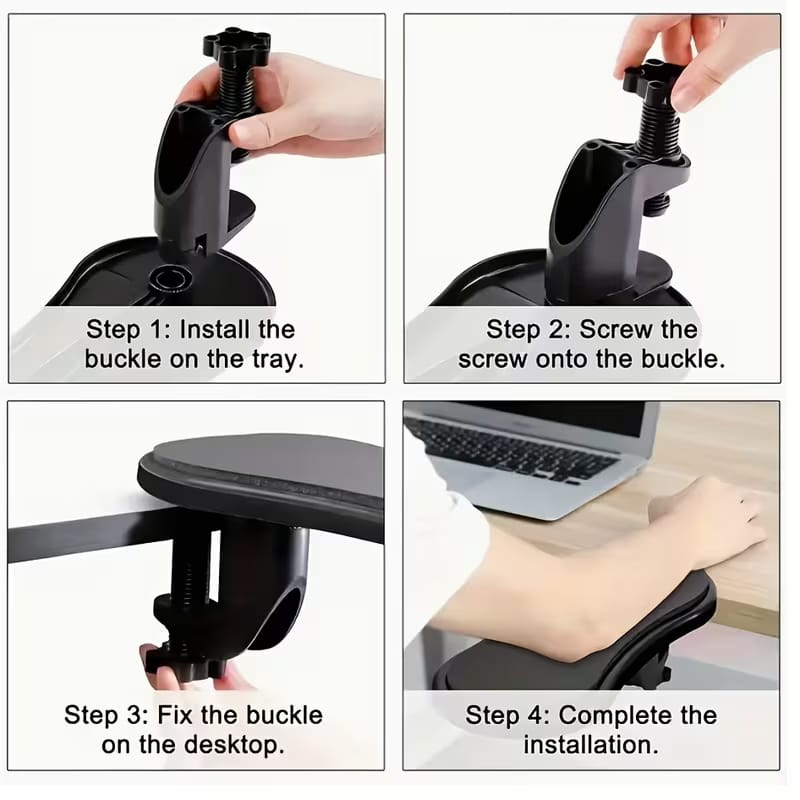 Step 1: Install the buckle on the tray.

Step 2: Screw the screw onto the buckle.

Step 3: Fix the buckle on the desktop.

Step 4: Complete the installation.