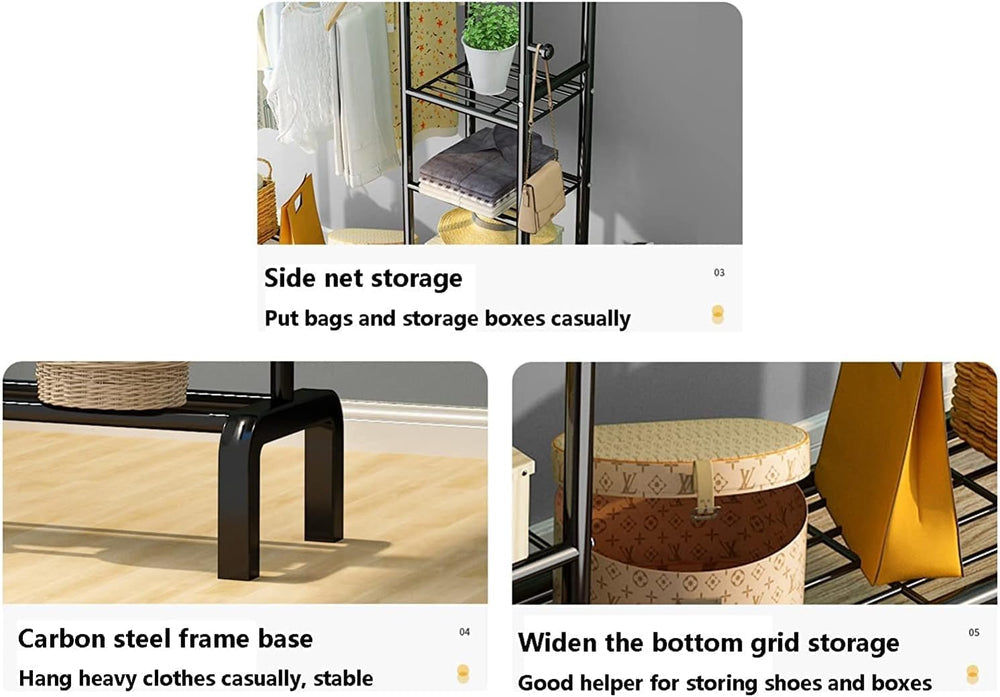 Side net storage

03

Put bags and storage boxes casually

Carbon steel frame base

04

Hang heavy clothes casually, stable

Widen the bottom grid storage

05

Good helper for storing shoes and boxes