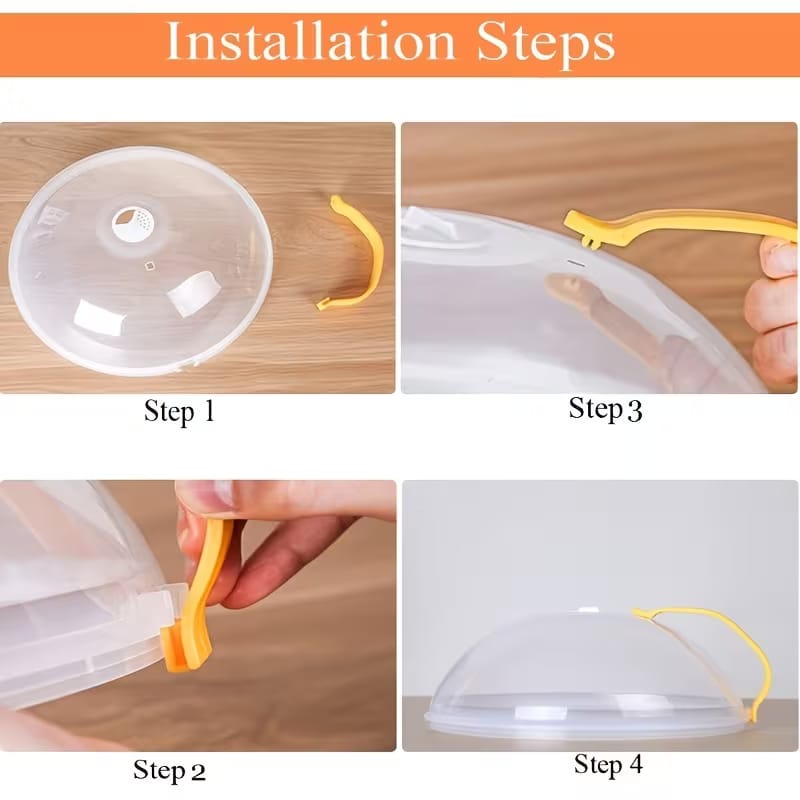 Installation Steps

Step 1

Step 3

Step 2

Step 4