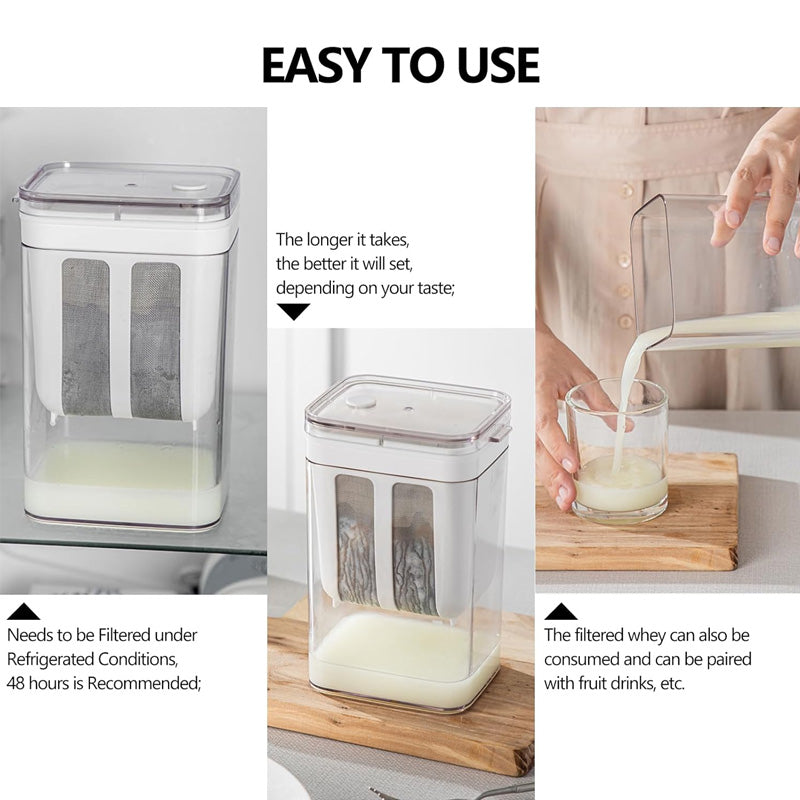 EASY TO USE

Needs to be Filtered under Refrigerated Conditions, 48 hours is Recommended;

The longer it takes, the better it will set, depending on your taste;

The filtered whey can also be consumed and can be paired with fruit drinks, etc.