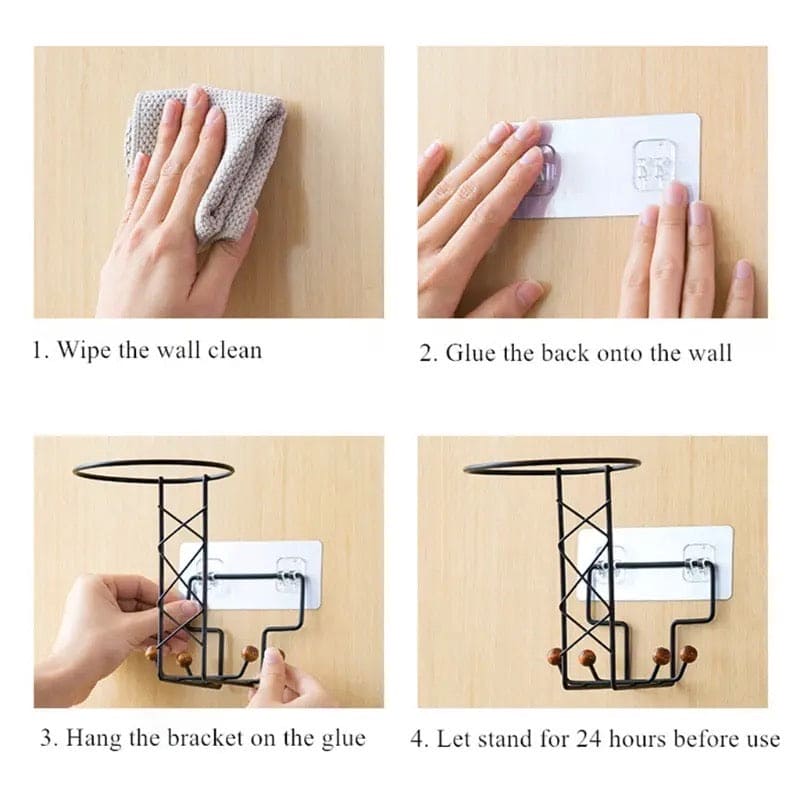 1. Wipe the wall clean

2. Glue the back onto the wall

3. Hang the bracket on the glue

4. Let stand for 24 hours before use