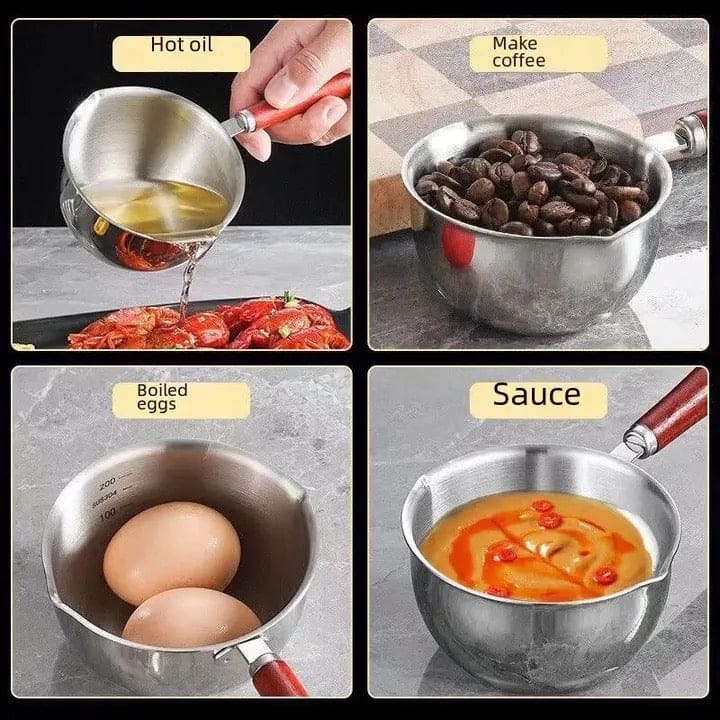 Hot oil

Make coffee

Boiled eggs

200
SUS304
100

Sauce