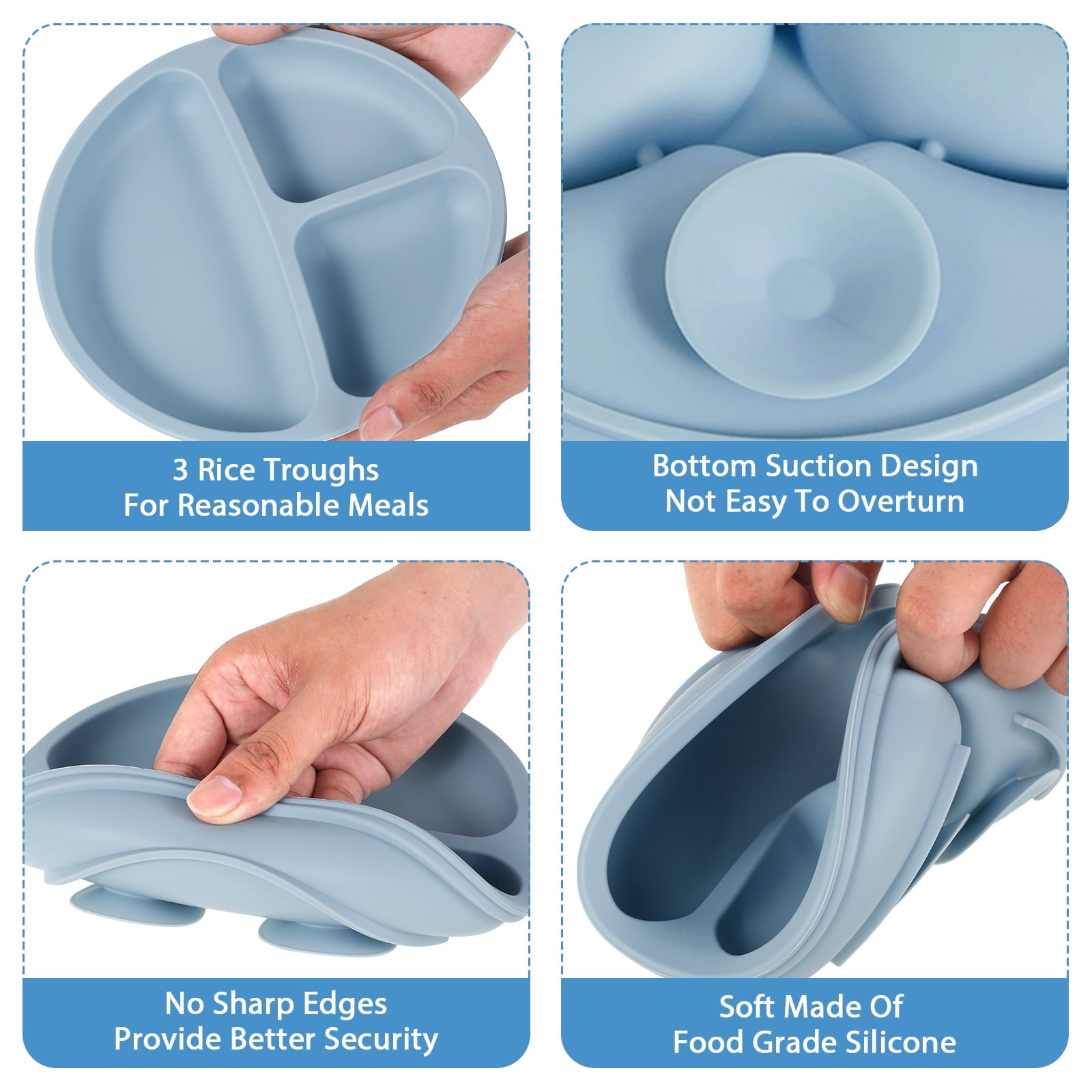 3 Rice Troughs
For Reasonable Meals

Bottom Suction Design
Not Easy To Overturn

No Sharp Edges
Provide Better Security

Soft Made Of
Food Grade Silicone