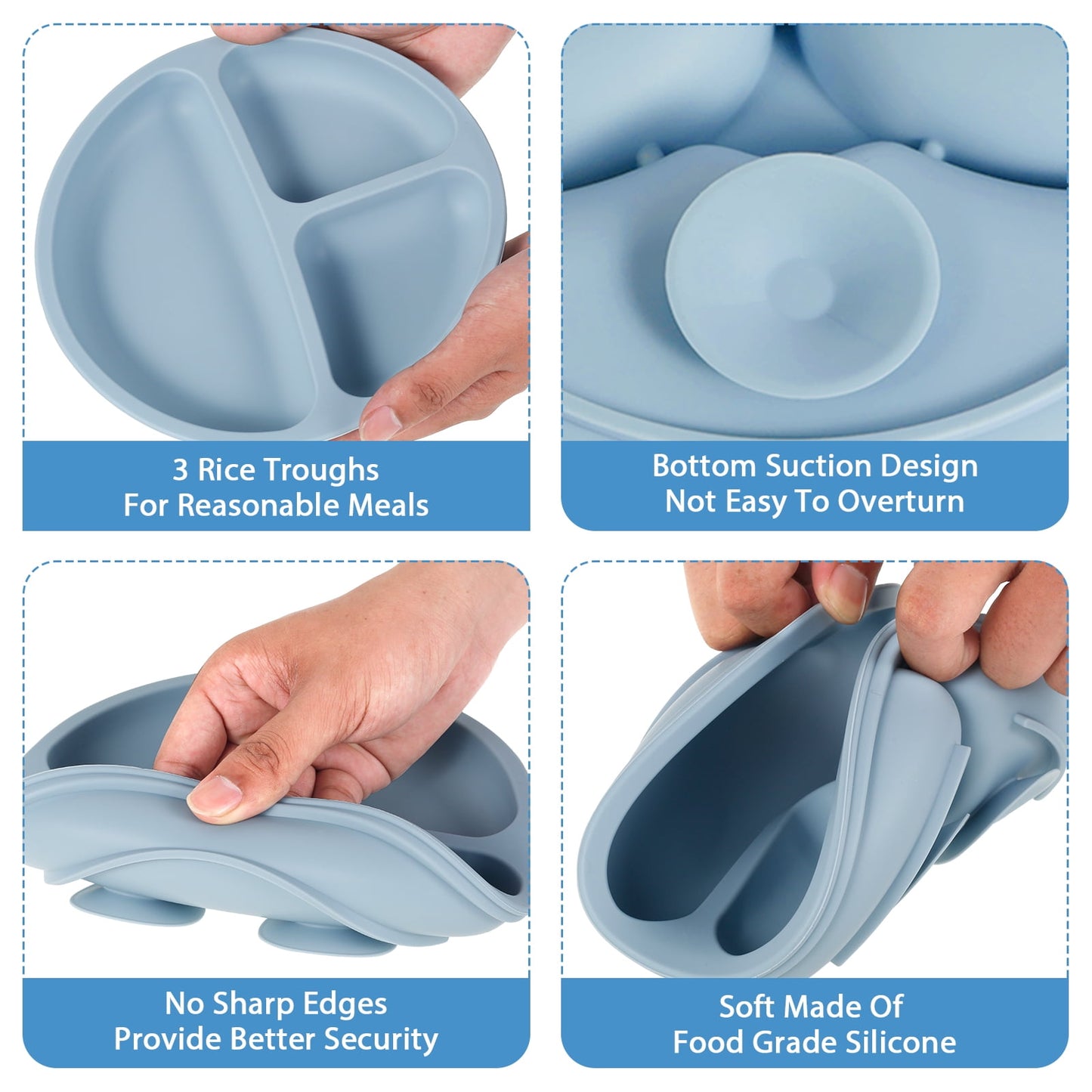 3 Rice Troughs
For Reasonable Meals

Bottom Suction Design
Not Easy To Overturn

No Sharp Edges
Provide Better Security

Soft Made Of
Food Grade Silicone