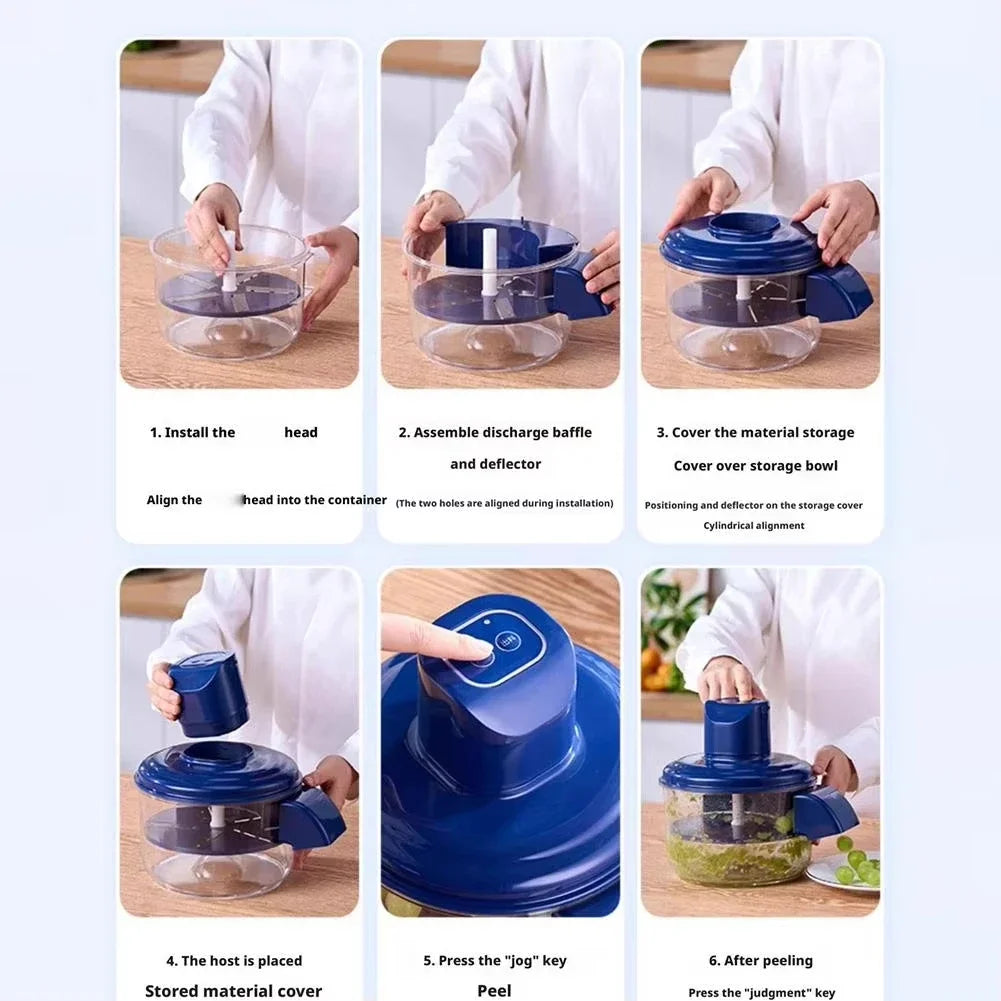 1. Install the head

Align the head into the container

2. Assemble discharge baffle and deflector

(The two holes are aligned during installation)

3. Cover the material storage

Cover over storage bowl

Positioning and deflector on the storage cover

Cylindrical alignment

4. The host is placed

Stored material cover

5. Press the "jog" key

Peel

6. After peeling

Press the "judgment" key