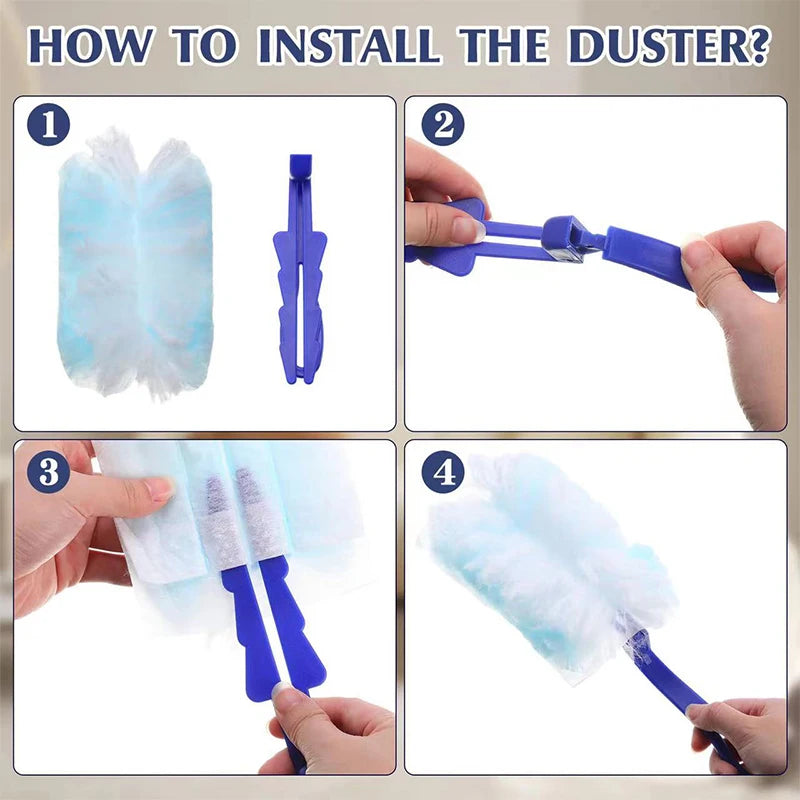 HOW TO INSTALL THE DUSTER?

1

2

3

4