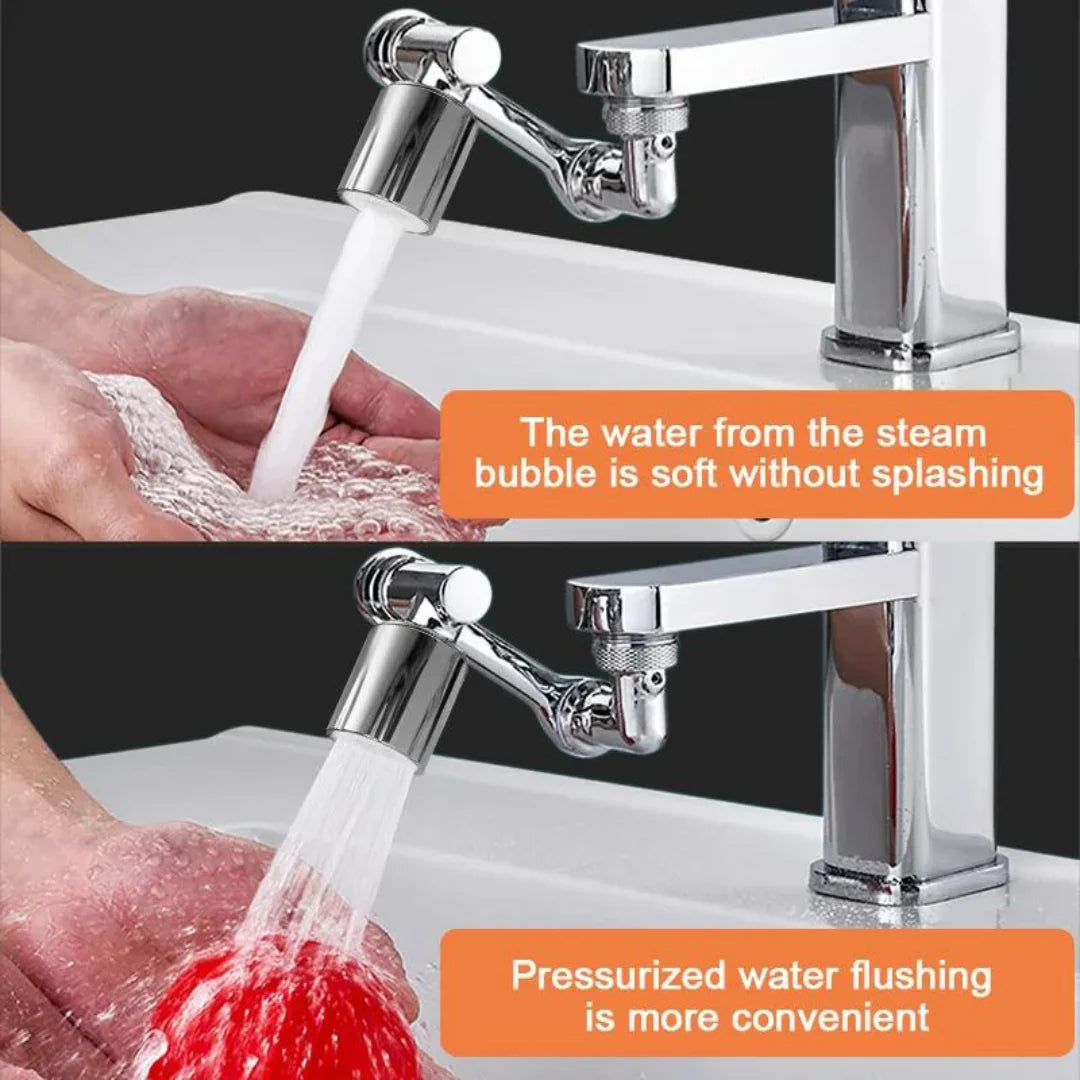 The water from the steam bubble is soft without splashing

Pressurized water flushing is more convenient