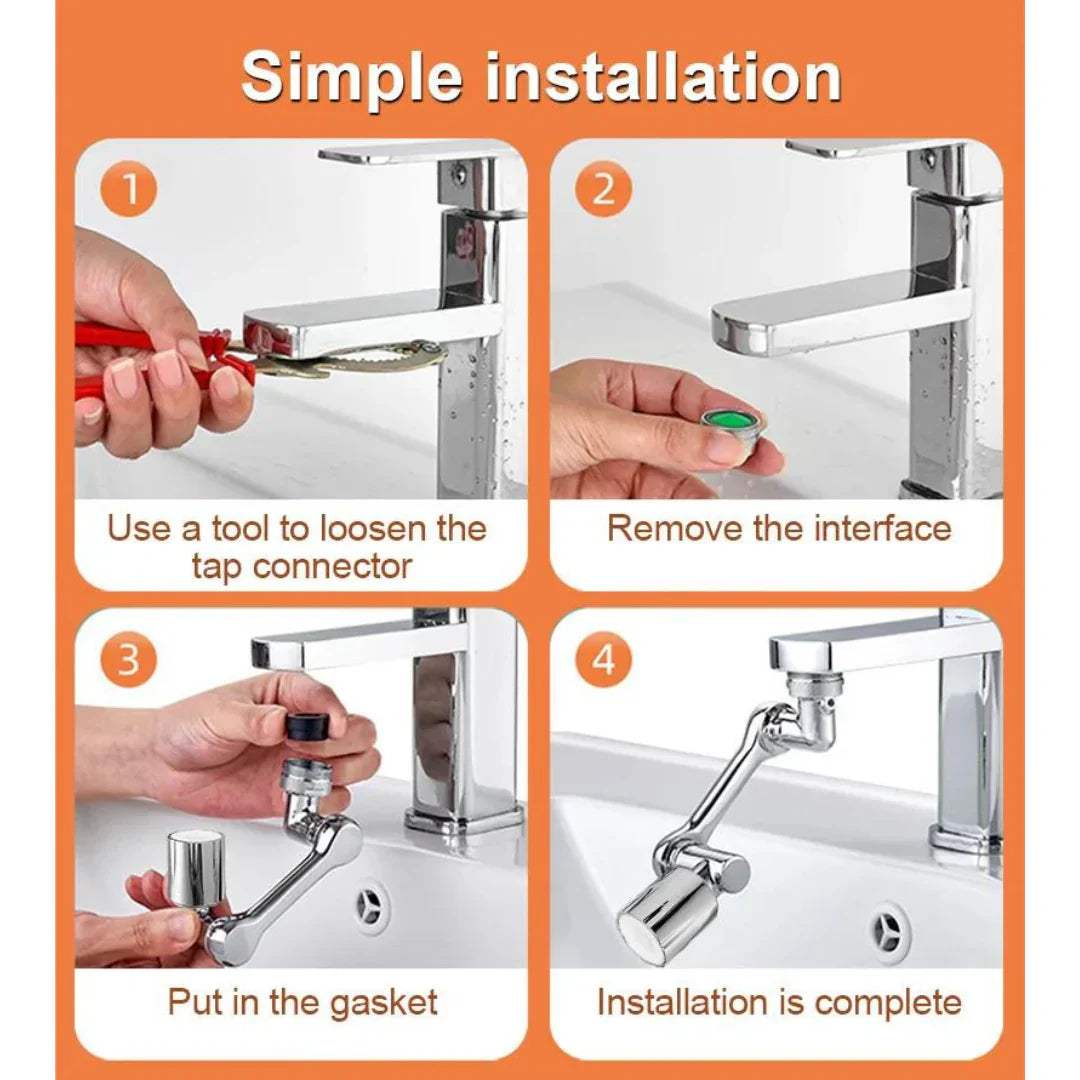 Simple installation

1

Use a tool to loosen the tap connector

2

Remove the interface

3

Put in the gasket

4

Installation is complete