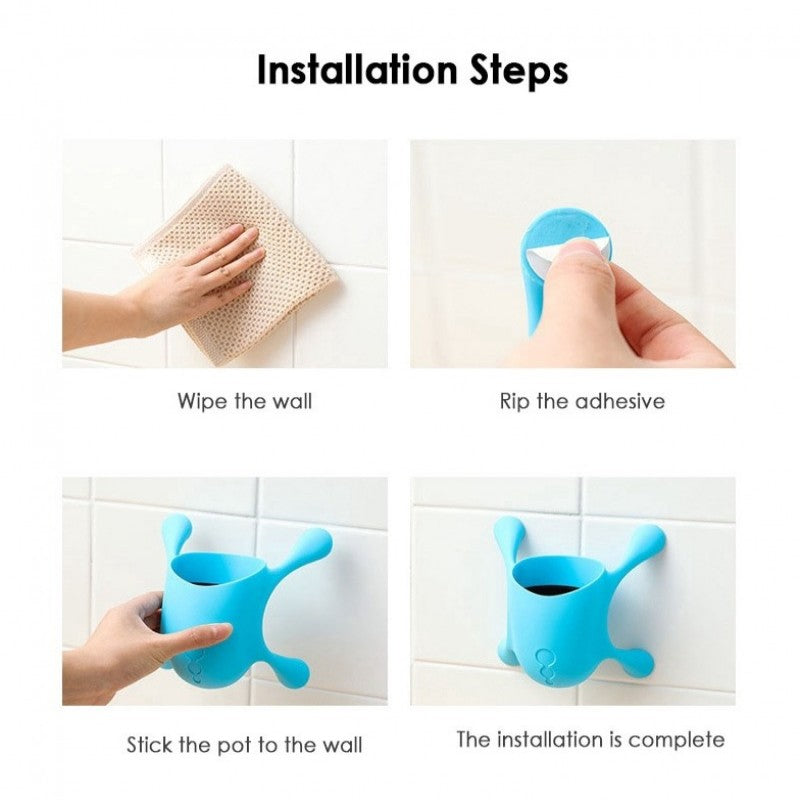 Installation Steps

Wipe the wall

Rip the adhesive

Stick the pot to the wall

The installation is complete