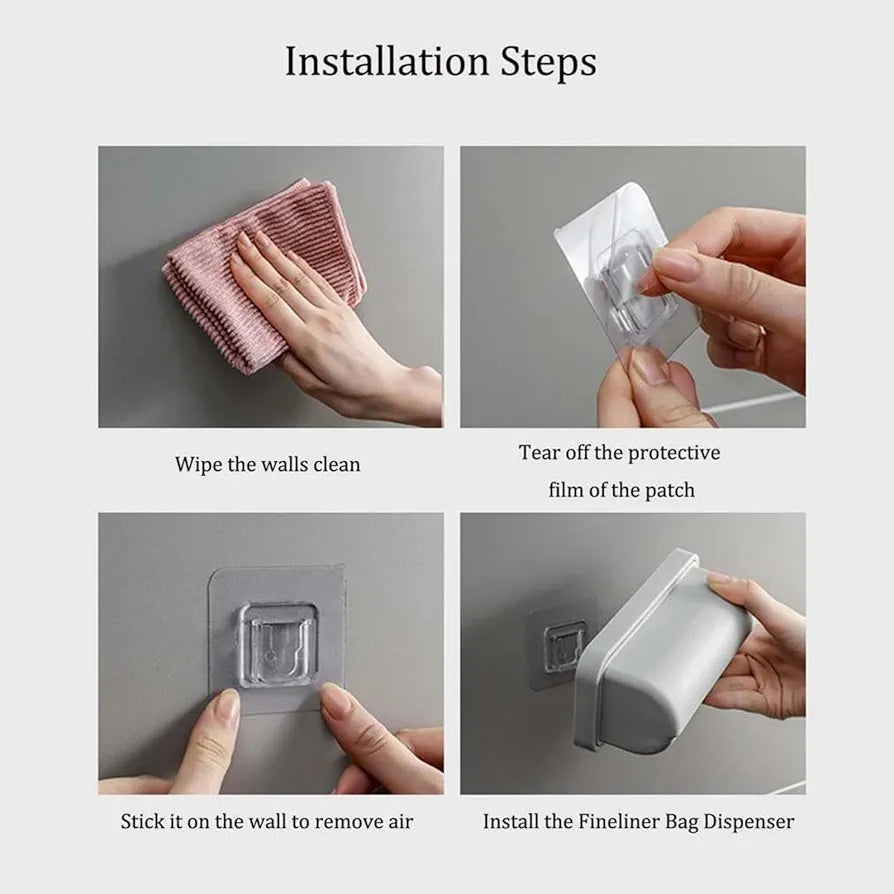 Installation Steps

Wipe the walls clean

Tear off the protective film of the patch

Stick it on the wall to remove air

Install the Fineliner Bag Dispenser