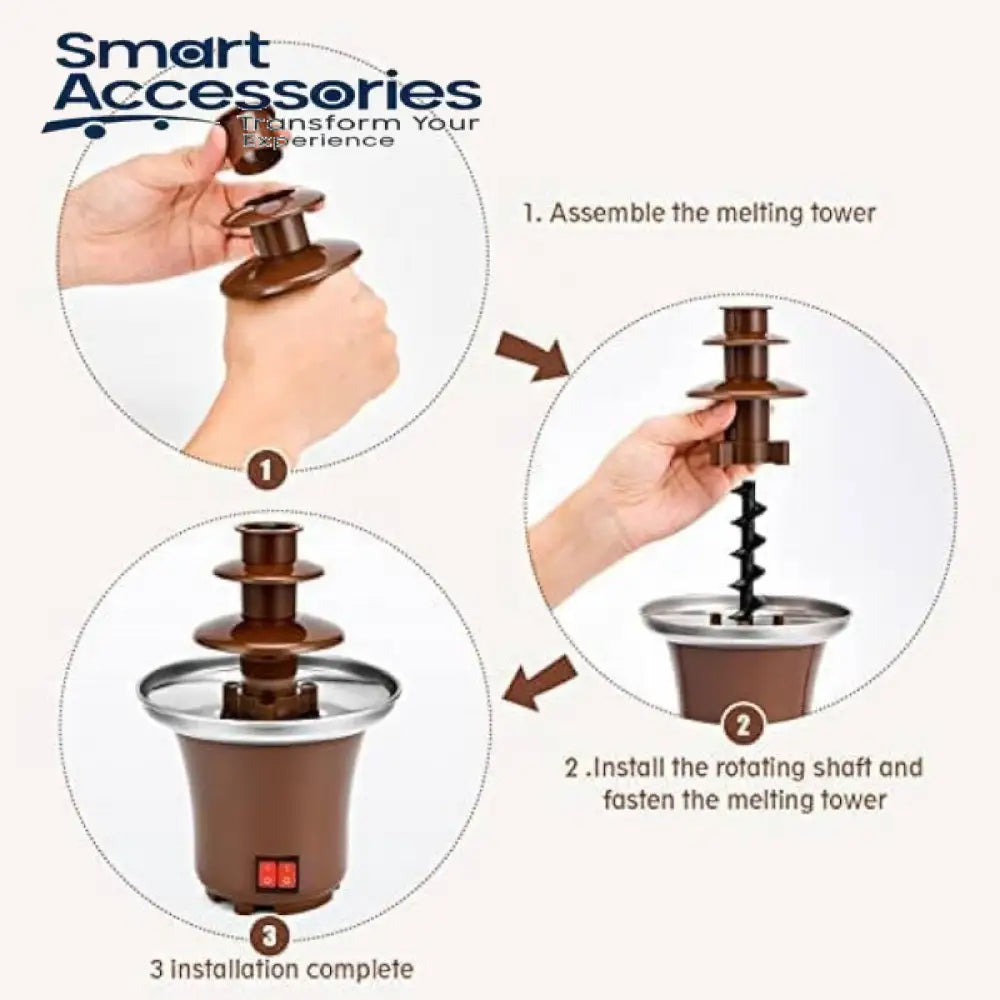 Smart Accessories
Transform Your Experience

1. Assemble the melting tower

1

2

2 .Install the rotating shaft and fasten the melting tower

3

3 installation complete