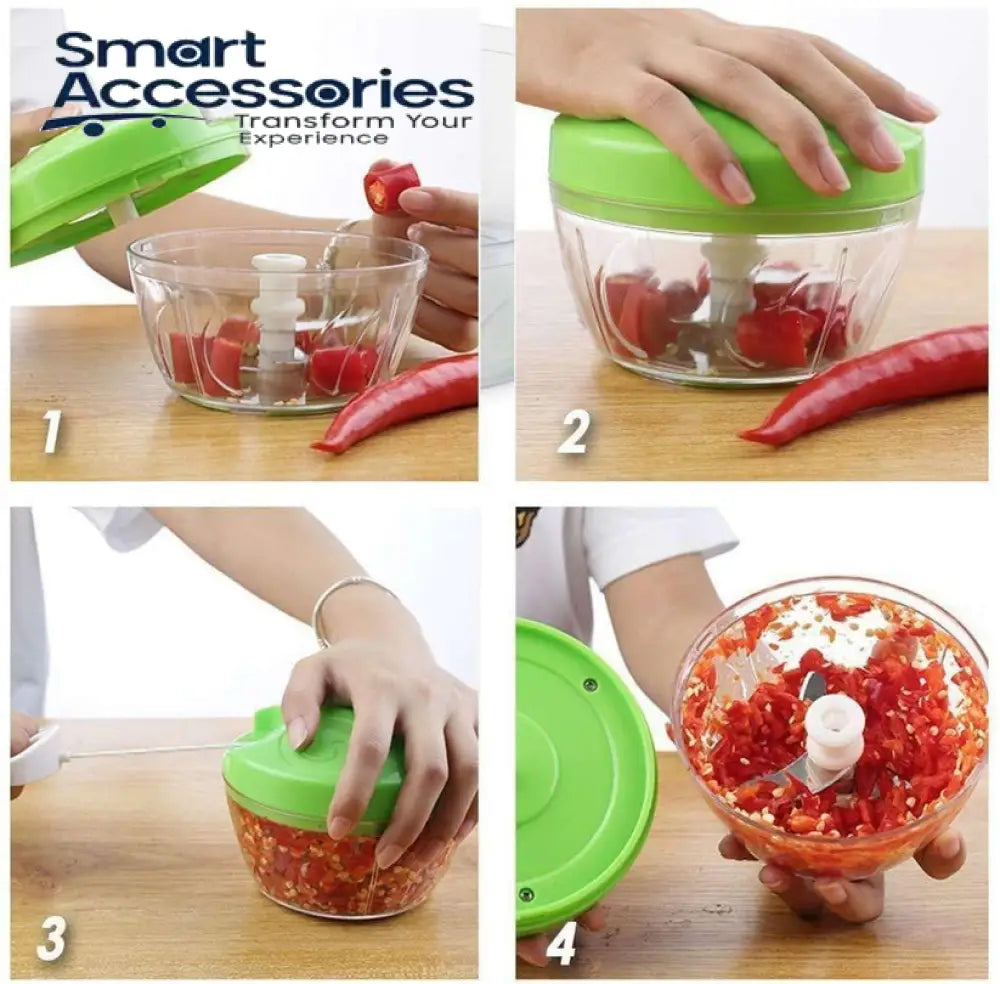 Smart Accessories
Transform Your Experience

1

2

3

4