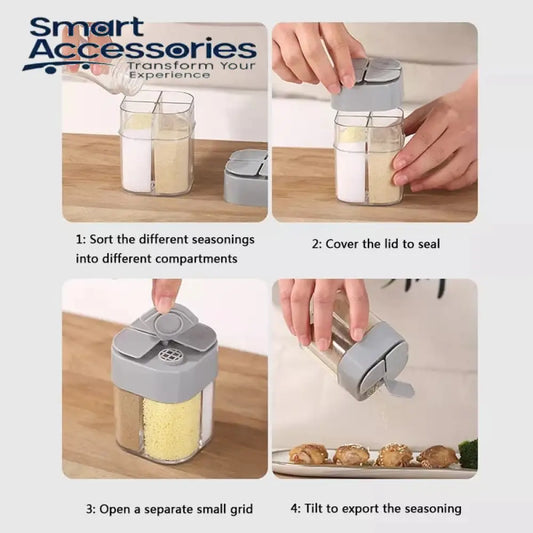 Smart Accessories
Transform Your Experience

1: Sort the different seasonings into different compartments

2: Cover the lid to seal

3: Open a separate small grid

4: Tilt to export the seasoning